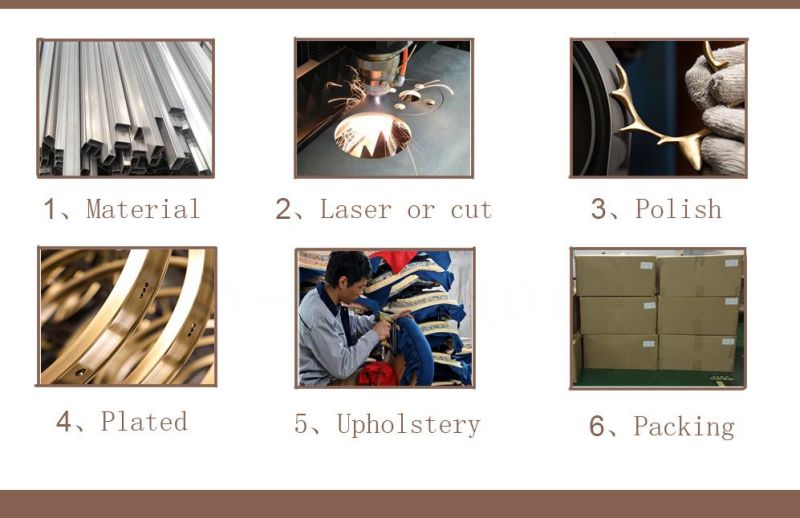 1、Material

2、Laser or cut

3、Polish

4、Plated

5、Upholstery

6、Packing